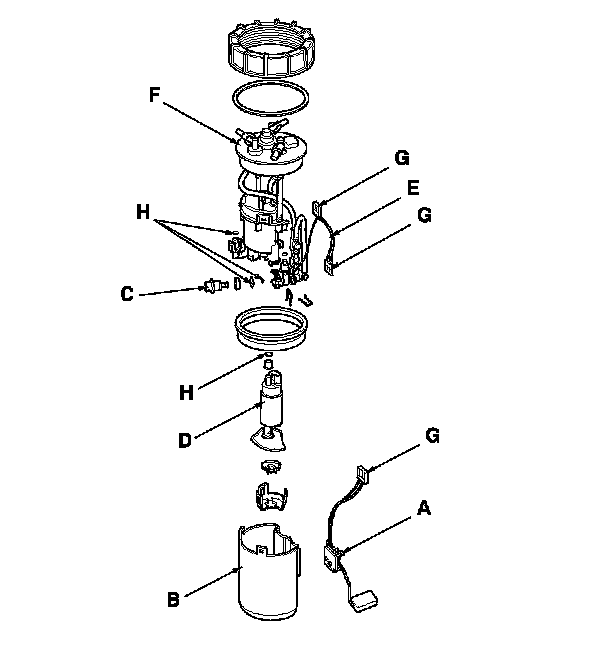 F
G
E
G
H
C
H
D
G
A
B