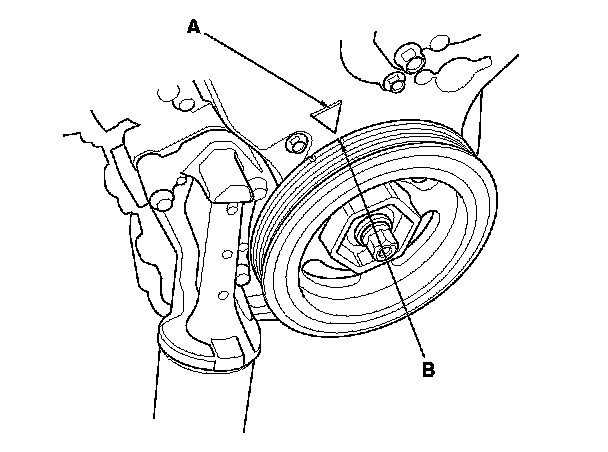 A

B