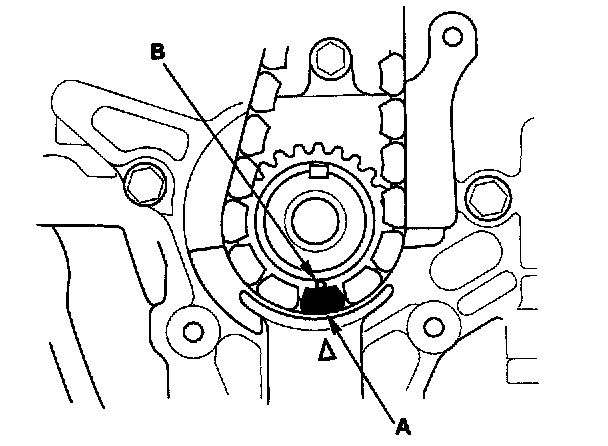 B
A