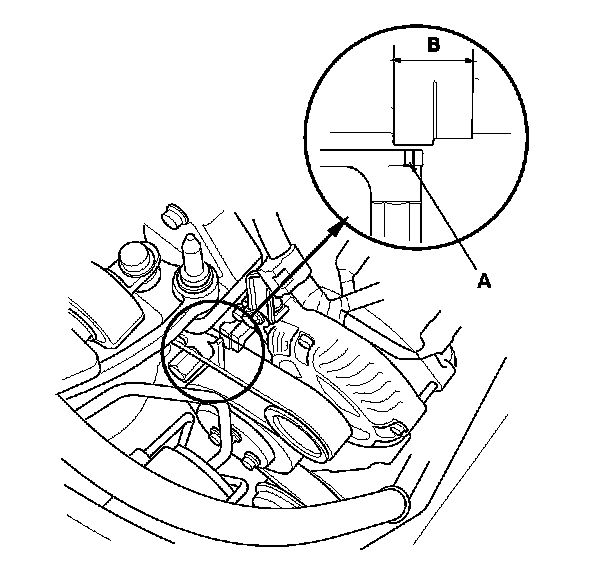 B

A