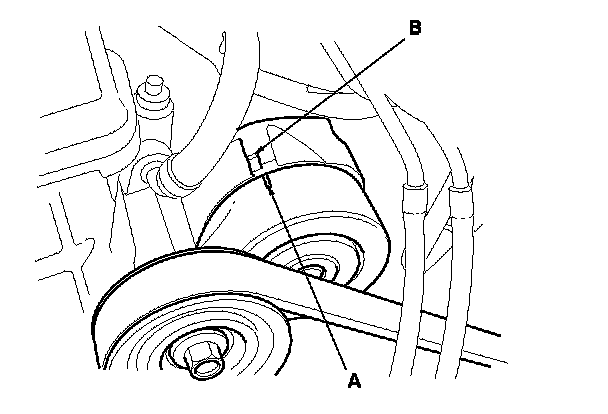 B

A