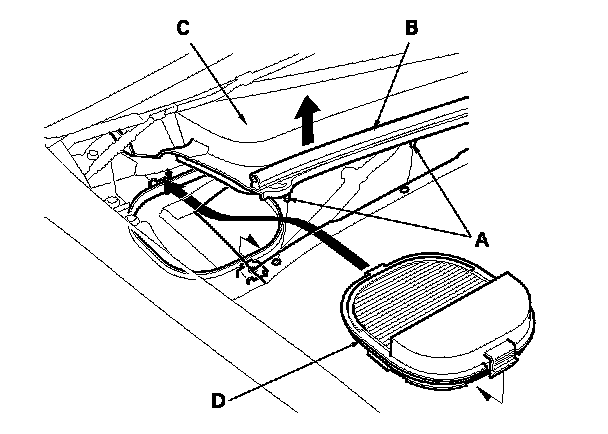 C
B
A
D