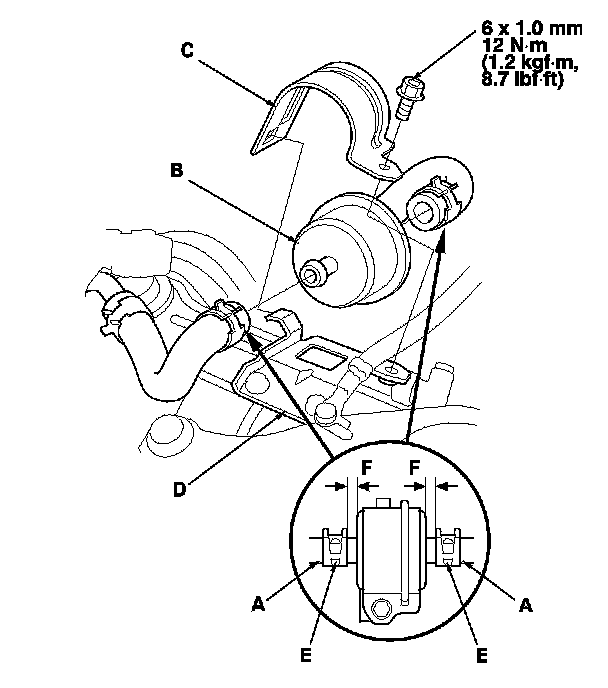 6 x 1.0 mm
12 N·m
(1.2 kgf·m,
8.7 lbf·ft)

C

B

D

F F

A A

E E