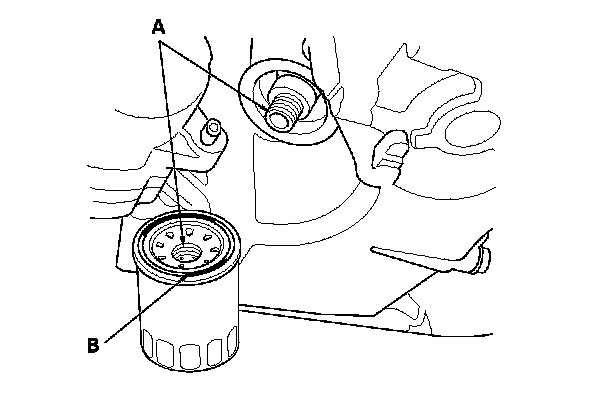 A

B