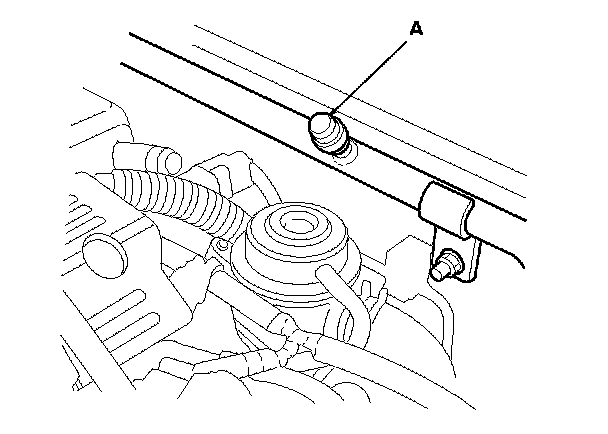 A