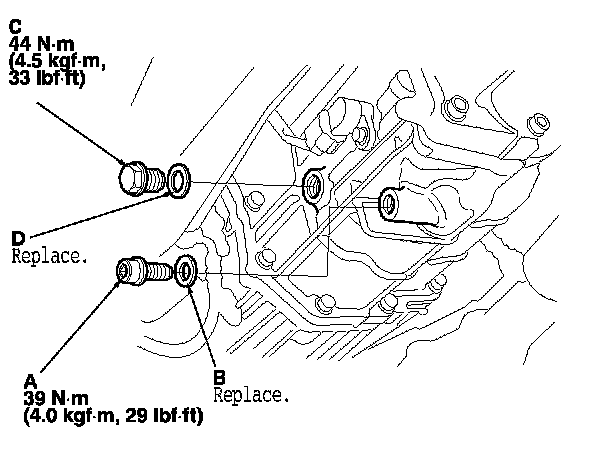 C
44 N·m
(4.5 kgf·m,
33 lbf·ft)

D
Replace.

A
39 N·m
(4.0 kgf·m, 29 lbf·ft)

B
Replace.