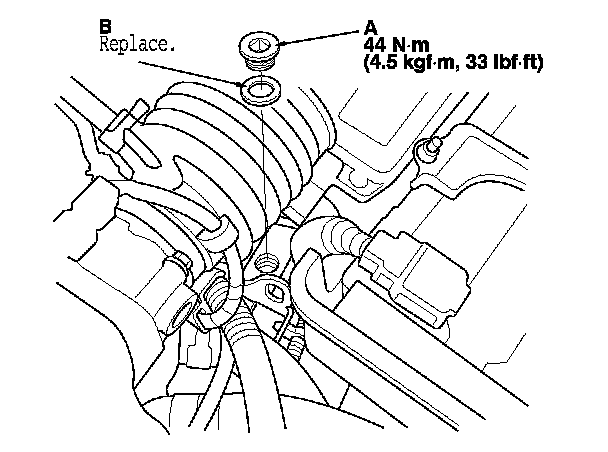 B
Replace.

A
44 N·m
(4.5 kgf·m, 33 lbf·ft)