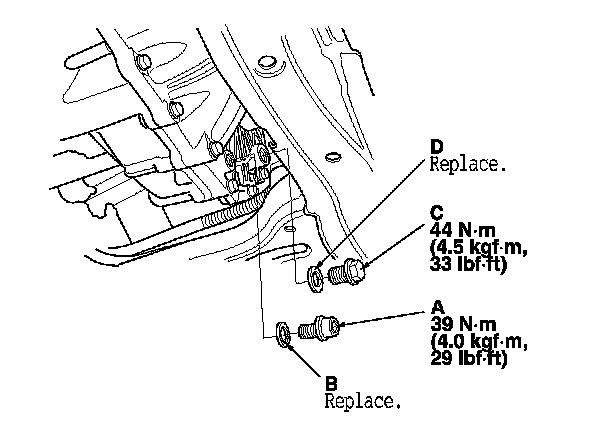 D
Replace.

C
44 N·m
(4.5 kgf·m,
33 lbf·ft)

A
39 N·m
(4.0 kgf·m,
29 lbf·ft)

B
Replace.