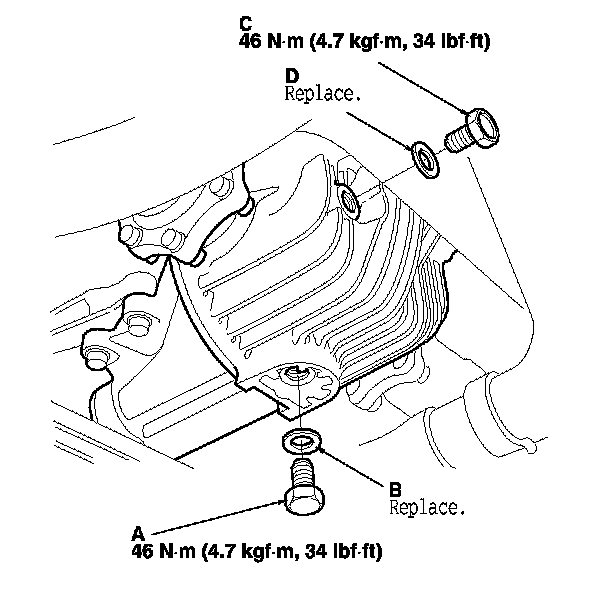 C
46 N·m (4.7 kgf·m, 34 lbf·ft)

D
Replace.

B
Replace.

A
46 N·m (4.7 kgf·m, 34 lbf·ft)