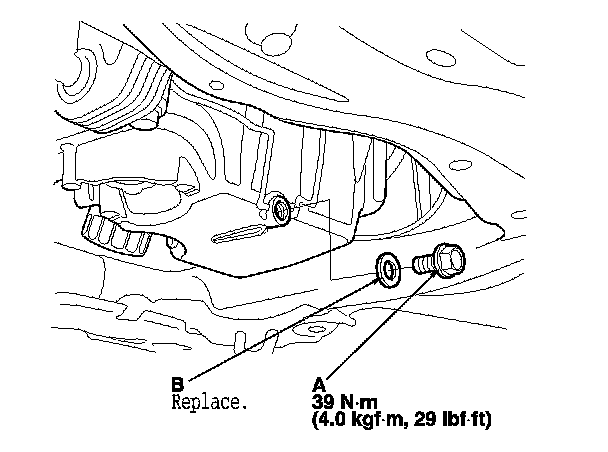 B
Replace.

A
39 N·m
(4.0 kgf·m, 29 lbf·ft)