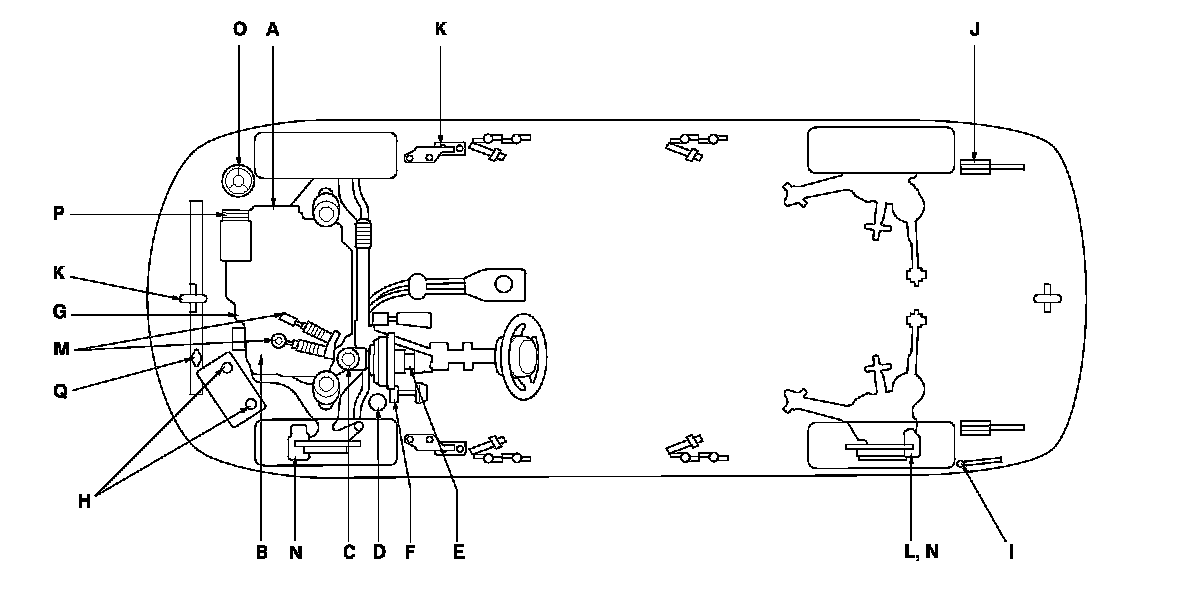 O A K J
P
K
G
M
Q
H
B N C D F E L, N I