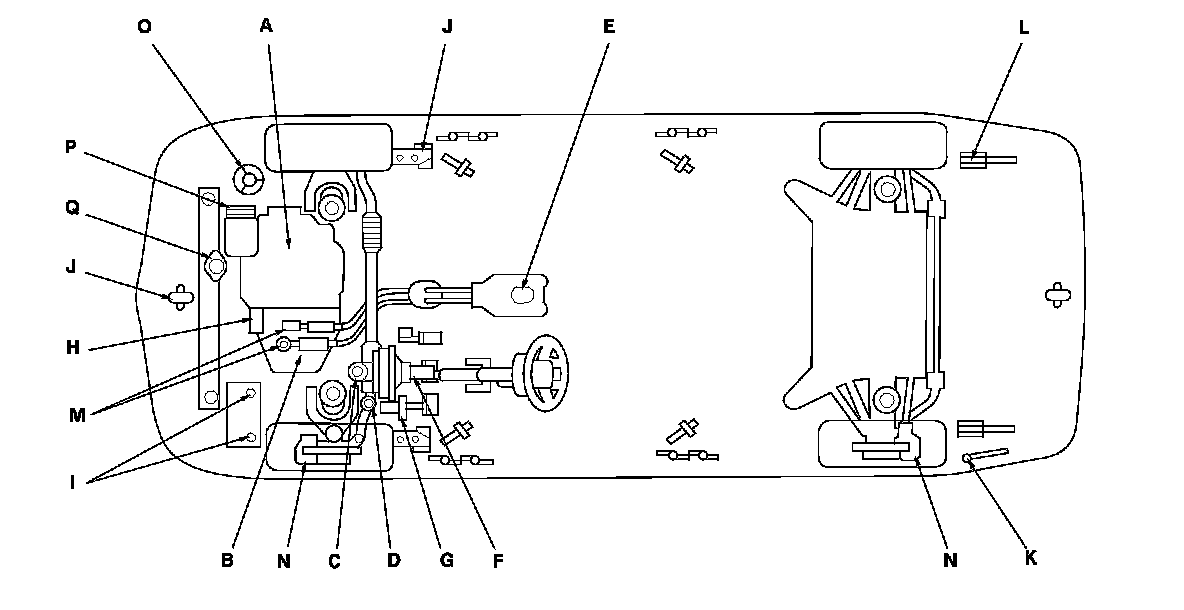 O
A
J
E
L
P
Q
J
H
M
I
B
N
C
D
G
F
N
K