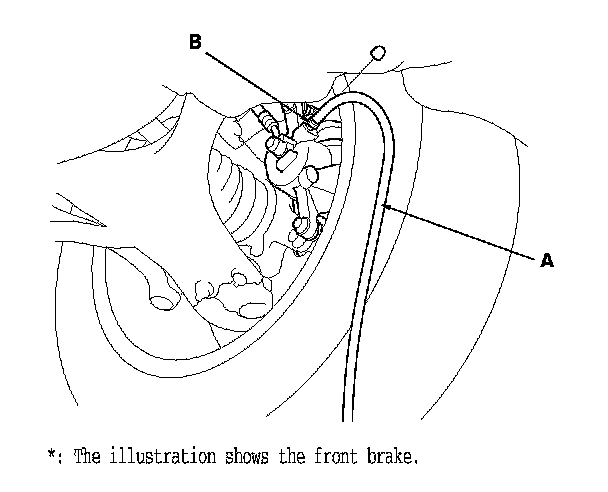 B

A

*: The illustration shows the front brake.