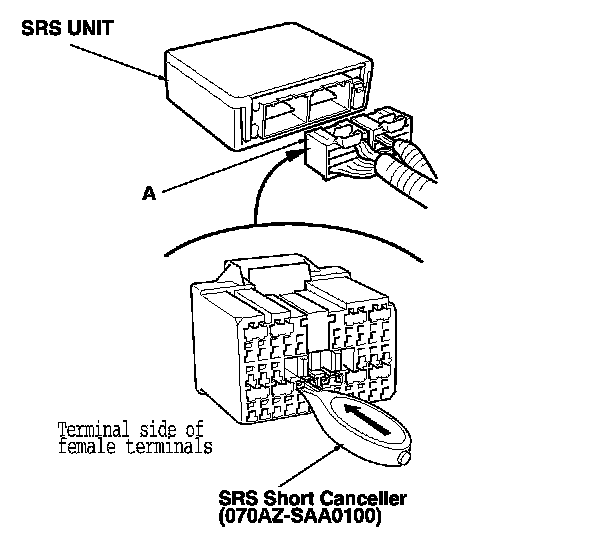 SRS UNIT

A

Terminal side of
female terminals

SRS Short Canceller
(070AZ-SAA0100)