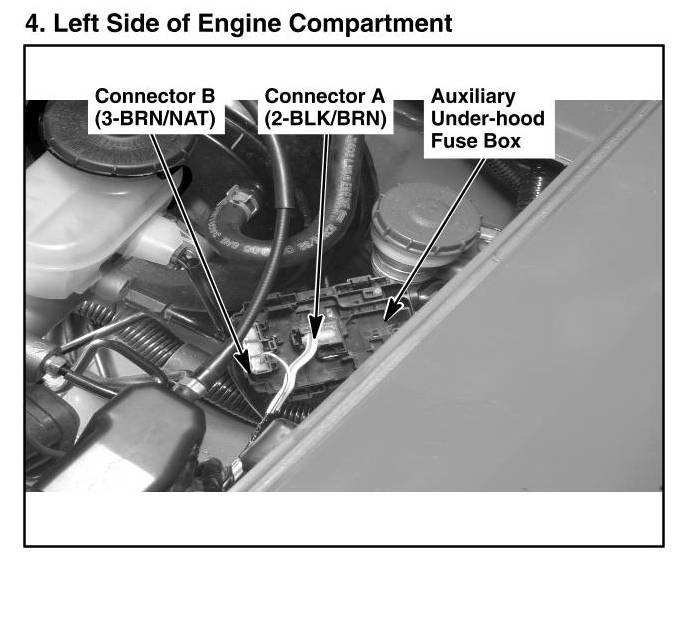 4. Left Side of Engine Compartment

Connector B (3-BRN/NAT)

Connector A (2-BLK/BRN)

Auxiliary Under-hood Fuse Box