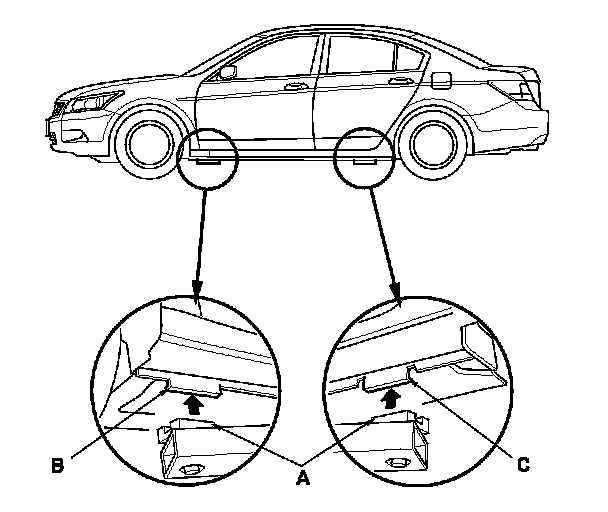 B
A
C