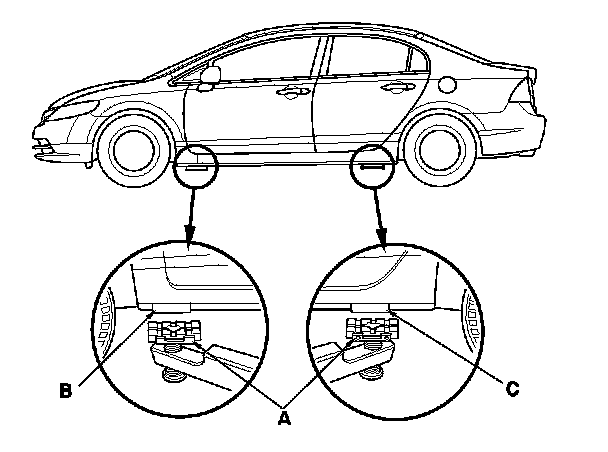 B
A
C