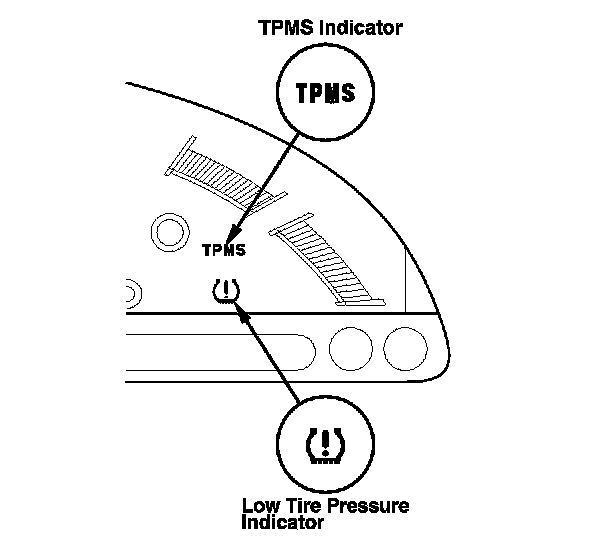 TPMS Indicator

TPMS

TPMS

Low Tire Pressure Indicator