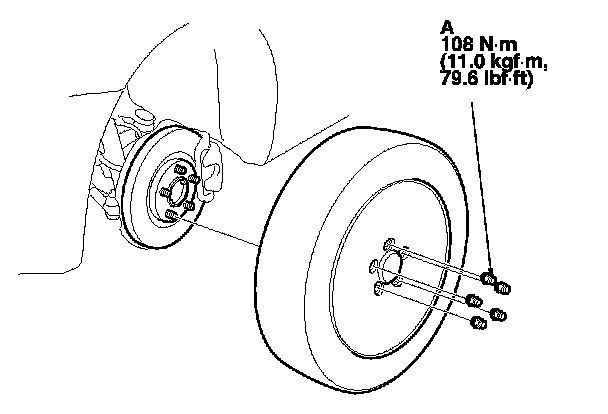 A
108 N·m
(11.0 kgf·m,
79.6 lbf·ft)