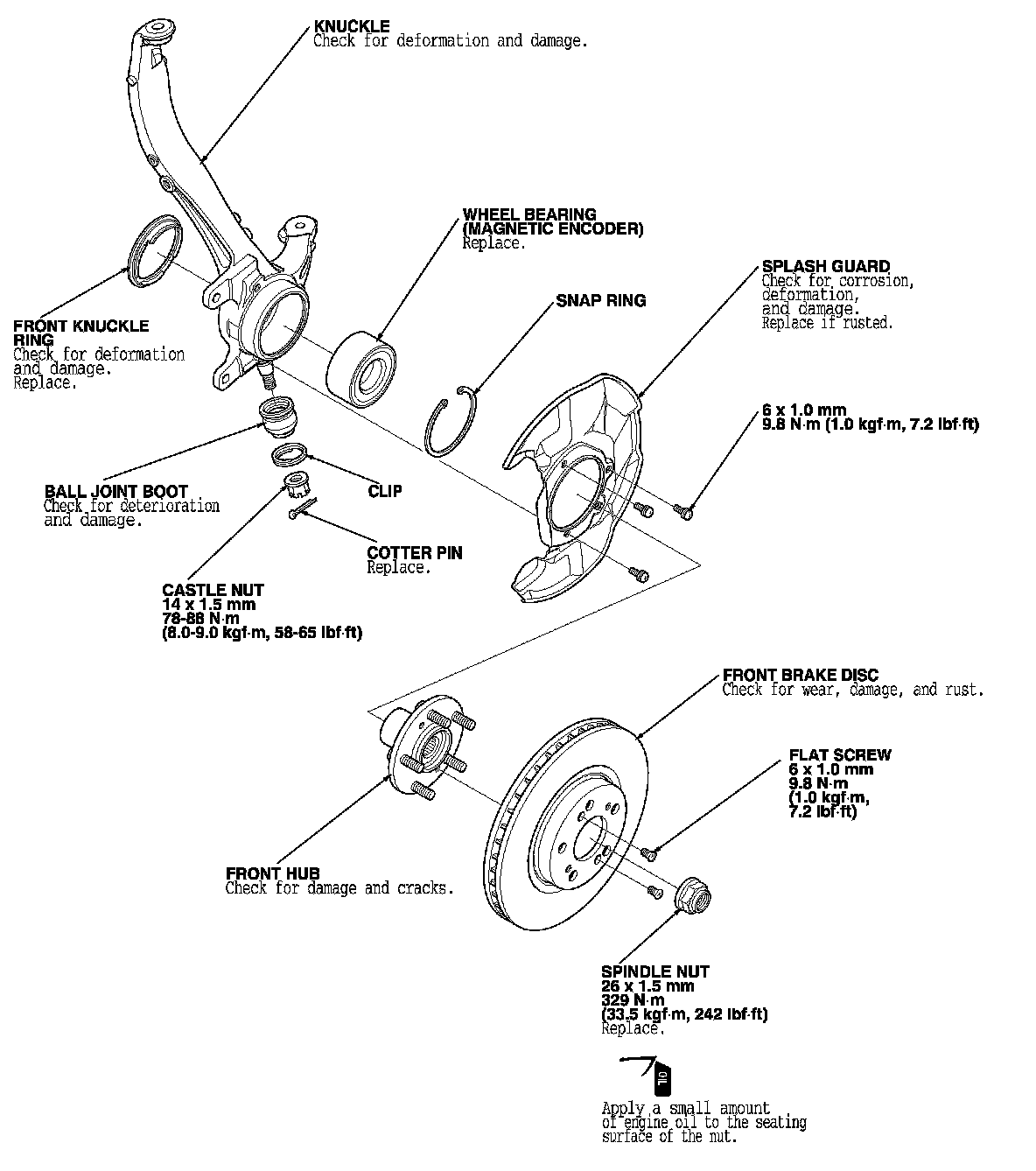 KNUCKLE
Check for deformation and damage.

WHEEL BEARING
(MAGNETIC ENCODER)
Replace.

SPLASH GUARD
Check for corrosion, deformation, and damage.
Replace if rusted.

SNAP RING

FRONT KNUCKLE RING
Check for deformation and damage.
Replace.

6 x 1.0 mm
9.8 N·m (1.0 kgf·m, 7.2 lbf·ft)

BALL JOINT BOOT
Check for deterioration and damage.

CLIP

COTTER PIN
Replace.

CASTLE NUT
14 x 1.5 mm
78-88 N·m
(8.0-9.0 kgf·m, 58-65 lbf·ft)

FRONT BRAKE DISC
Check for wear, damage, and rust.

FLAT SCREW
6 x 1.0 mm
9.8 N·m
(1.0 kgf·m,
7.2 lbf·ft)

FRONT HUB
Check for damage and cracks.

SPINDLE NUT
26 x 1.5 mm
329 N·m
(33.5 kgf·m, 242 lbf·ft)
Replace.

OIL

Apply a small amount of engine oil to the seating surface of the nut.