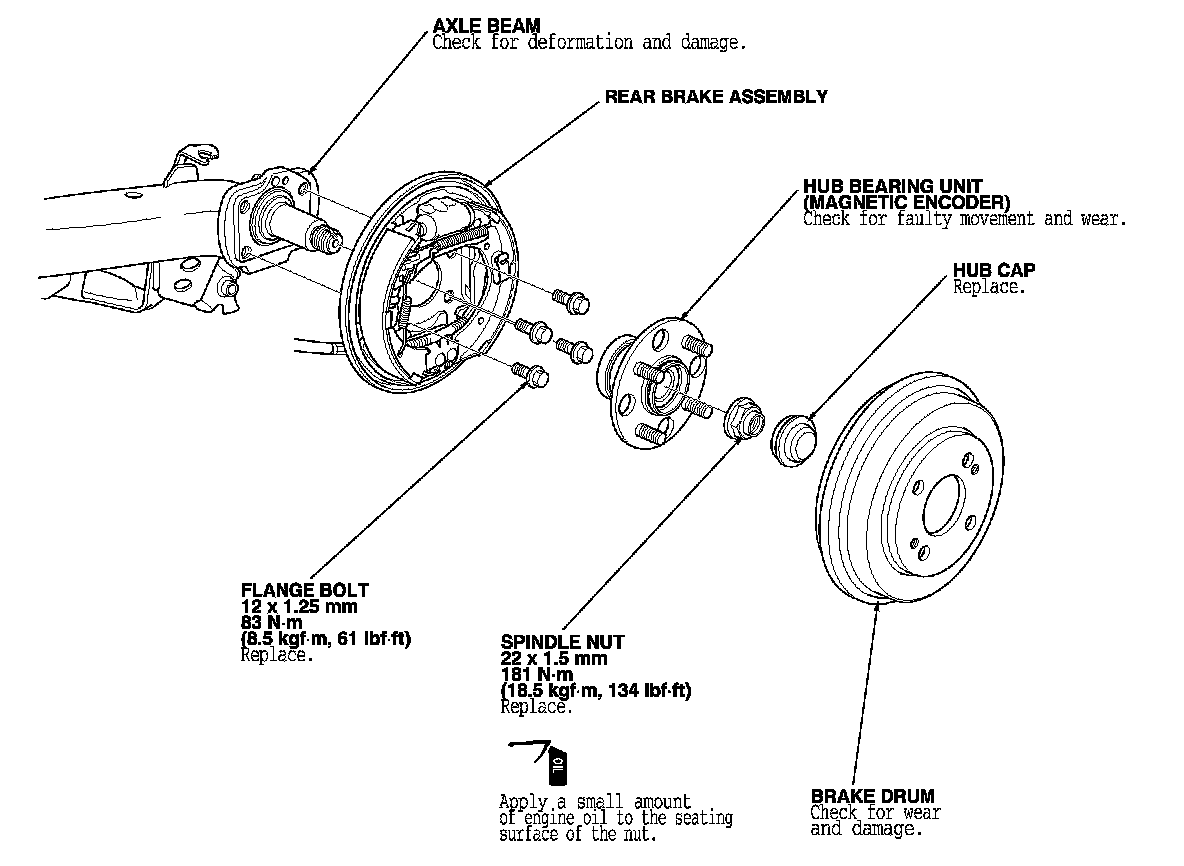 AXLE BEAM
Check for deformation and damage.

REAR BRAKE ASSEMBLY

HUB BEARING UNIT
(MAGNETIC ENCODER)
Check for faulty movement and wear.

HUB CAP
Replace.

FLANGE BOLT
12 x 1.25 mm
83 N·m
(8.5 kgf·m, 61 lbf·ft)
Replace.

SPINDLE NUT
22 x 1.5 mm
181 N·m
(18.5 kgf·m, 134 lbf·ft)
Replace.

OIL

Apply a small amount of engine oil to the seating surface of the nut.

BRAKE DRUM
Check for wear and damage.