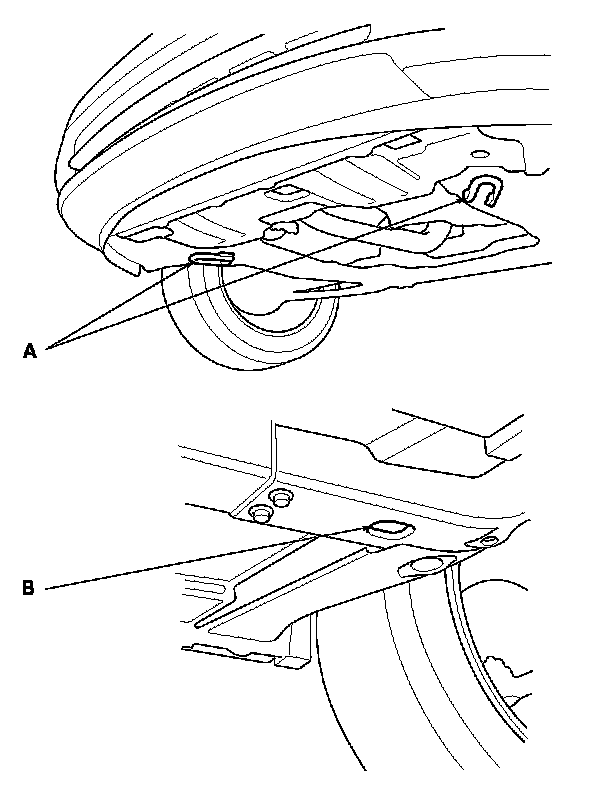 A

B