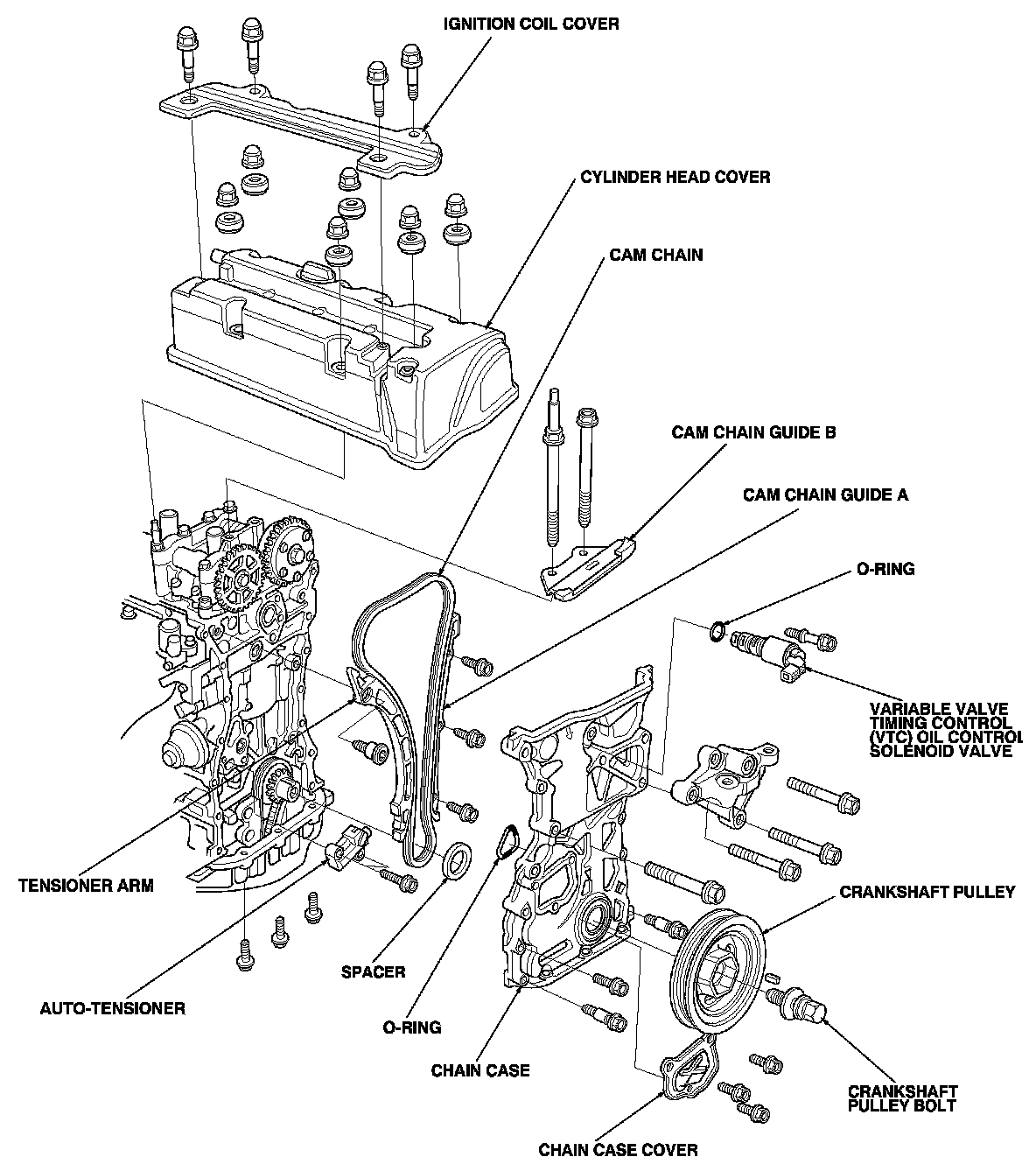 IGNITION COIL COVER

CYLINDER HEAD COVER

CAM CHAIN

CAM CHAIN GUIDE B

CAM CHAIN GUIDE A

O-RING

VARIABLE VALVE TIMING CONTROL (VTC) OIL CONTROL SOLENOID VALVE

TENSIONER ARM

CRANKSHAFT PULLEY

SPACER

AUTO-TENSIONER

O-RING

CHAIN CASE

CRANKSHAFT PULLEY BOLT

CHAIN CASE COVER