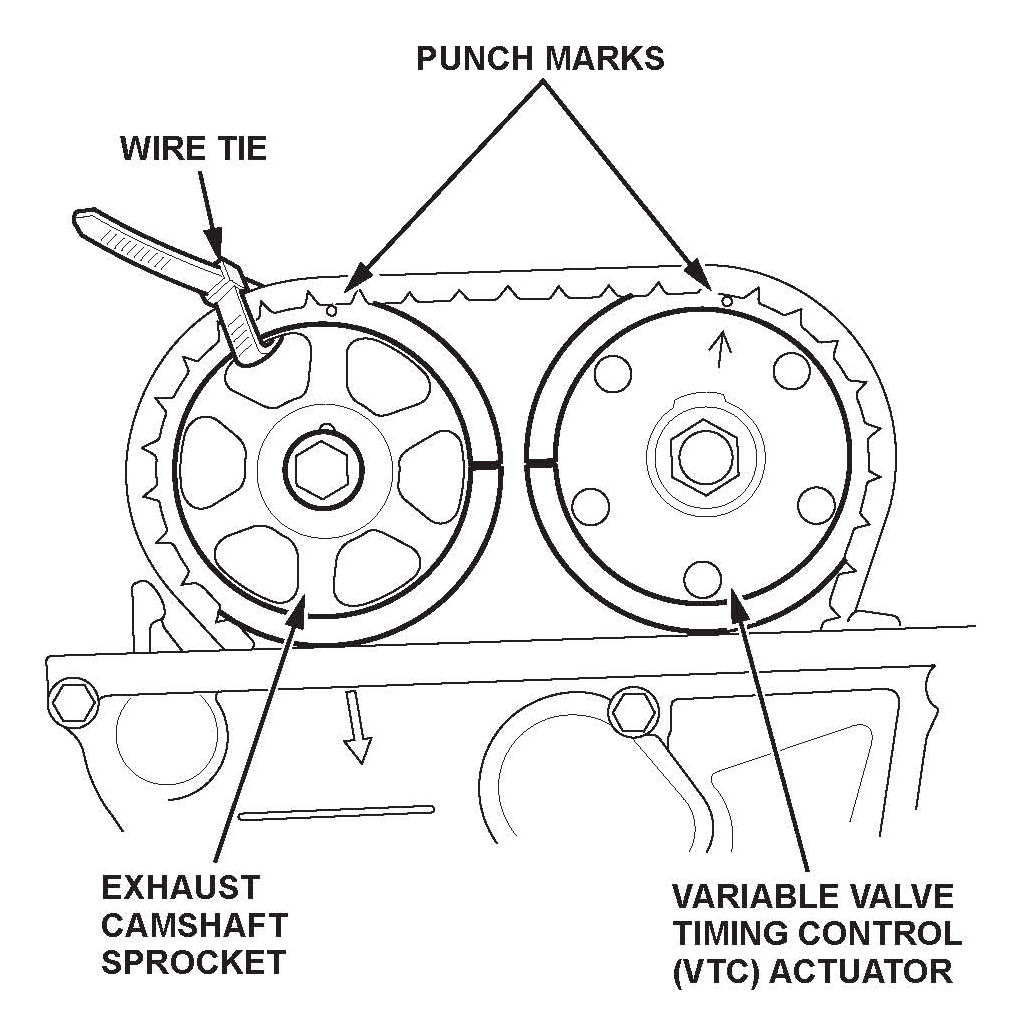 PUNCH MARKS

WIRE TIE

EXHAUST CAMSHAFT SPROCKET

VARIABLE VALVE TIMING CONTROL (VTC) ACTUATOR