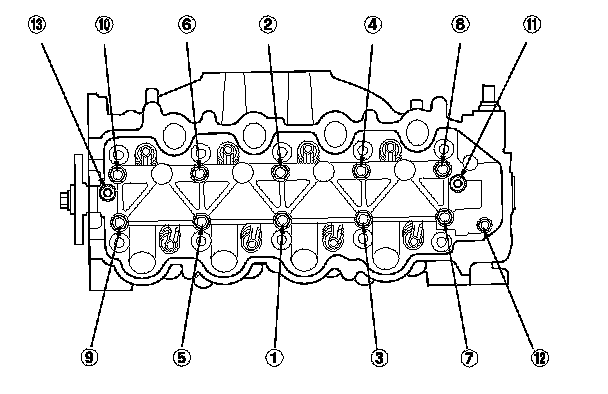 ⑬ ⑩ ⑥ ② ④ ⑧ ⑪

⑨ ⑤ ① ③ ⑦ ⑫