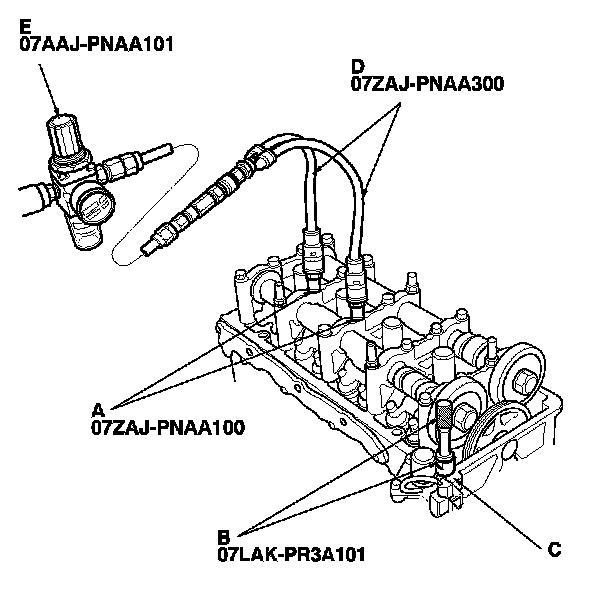 E
07AAJ-PNAA101

D
07ZAJ-PNAA300

A
07ZAJ-PNAA100

B
07LAK-PR3A101

C