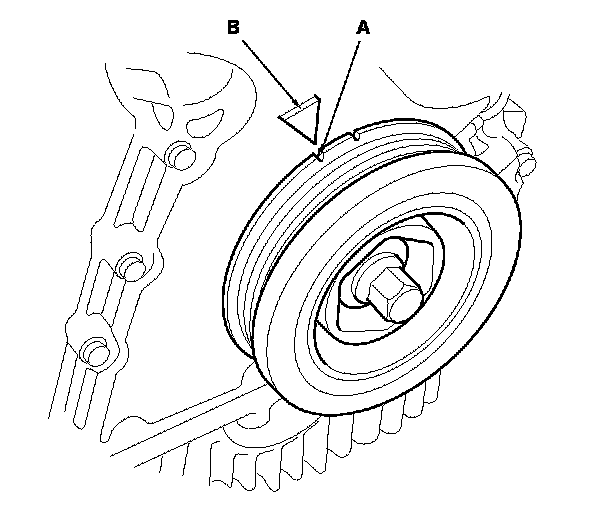 B
A