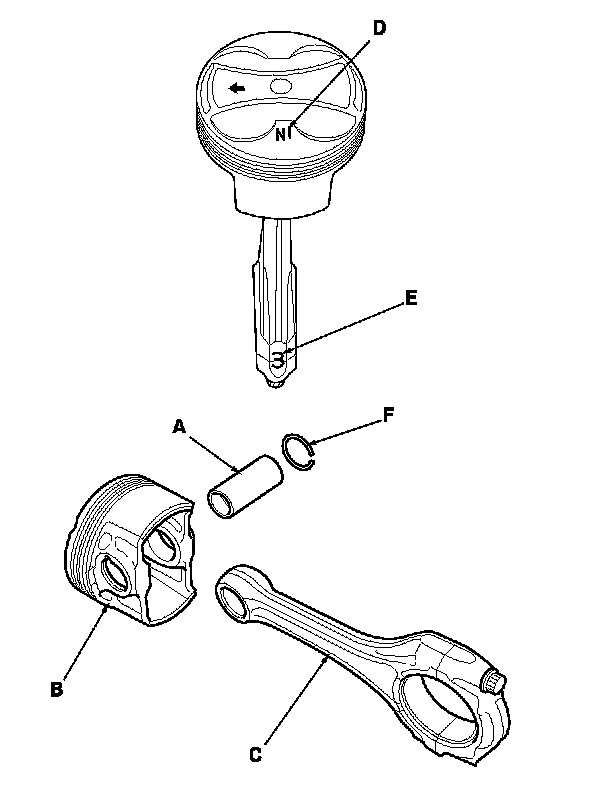 D
NI
E
3
A
F
B
C