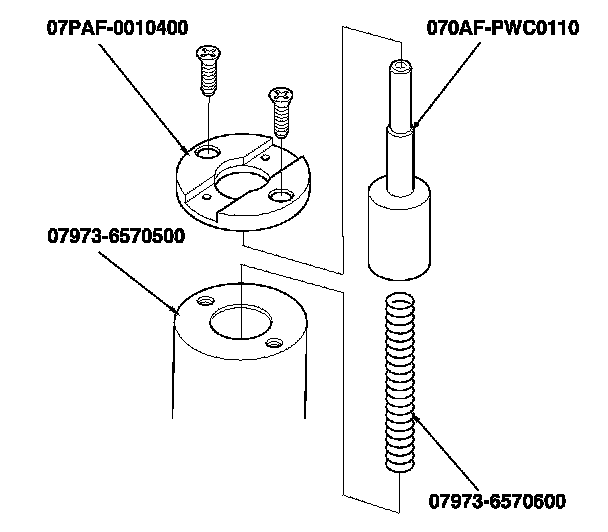 07PAF-0010400

070AF-PWC0110

07973-6570500

07973-6570600