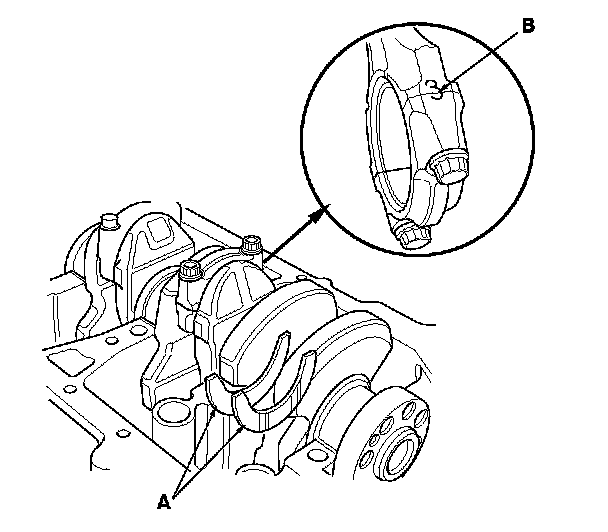 B
3
A