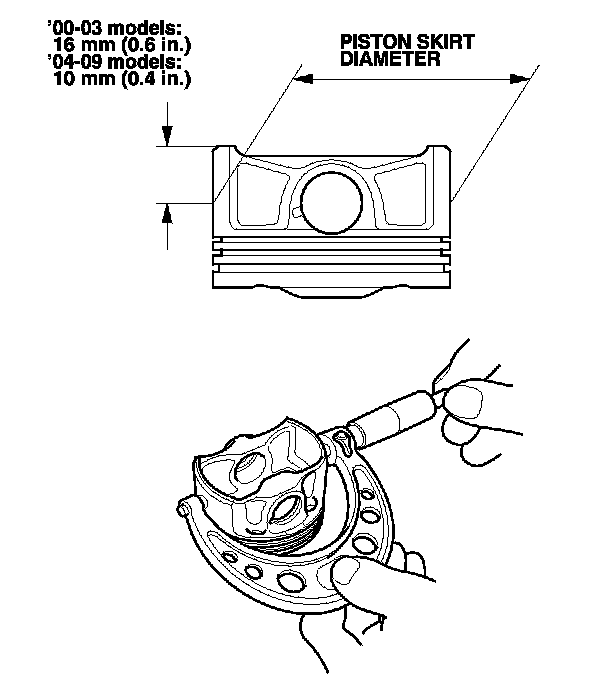 '00-03 models:
16 mm (0.6 in.)
'04-09 models:
10 mm (0.4 in.)

PISTON SKIRT
DIAMETER