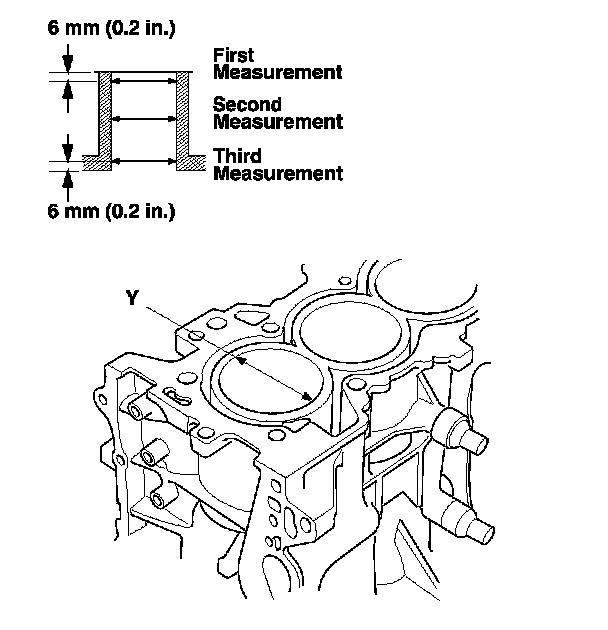 6 mm (0.2 in.)

First Measurement

Second Measurement

Third Measurement

6 mm (0.2 in.)

Y