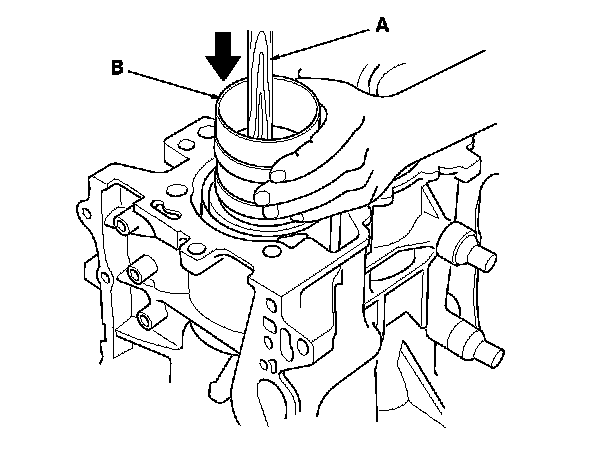 A
B