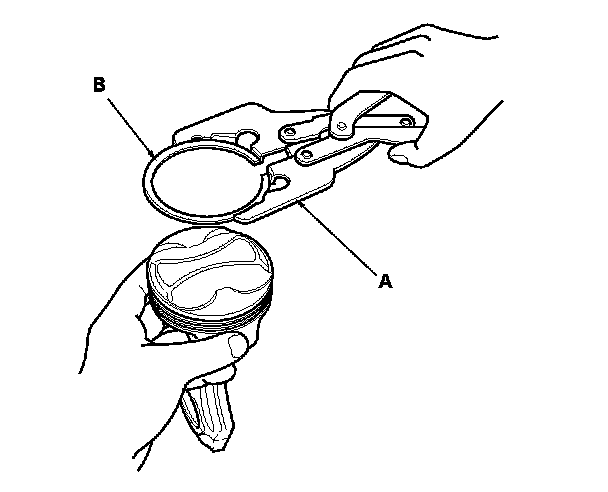 B

A