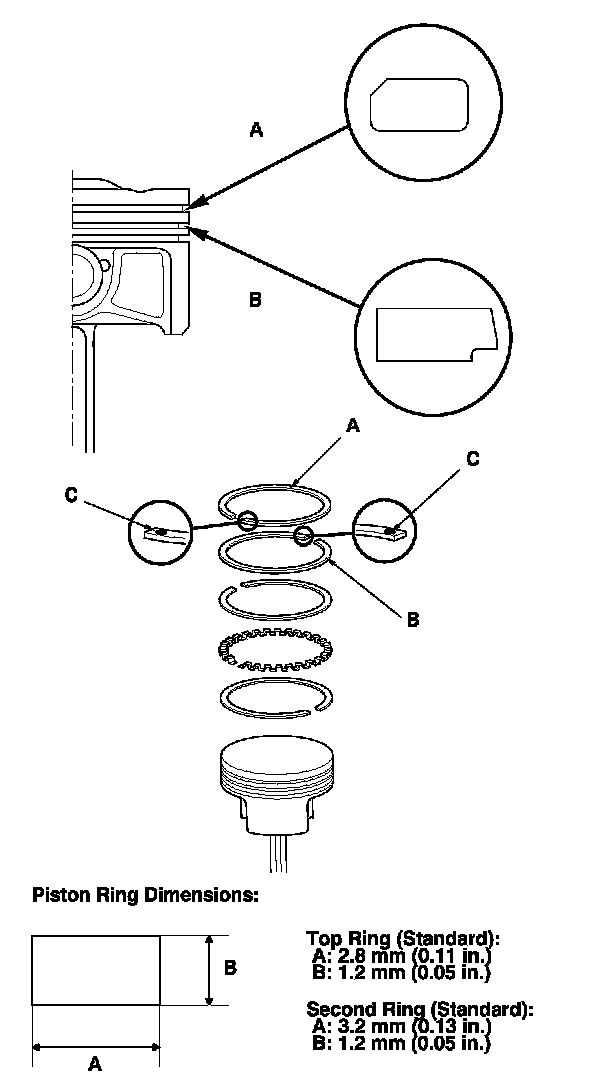 A

B

A

C

C

B

Piston Ring Dimensions:

B

A

Top Ring (Standard):
A: 2.8 mm (0.11 in.)
B: 1.2 mm (0.05 in.)

Second Ring (Standard):
A: 3.2 mm (0.13 in.)
B: 1.2 mm (0.05 in.)