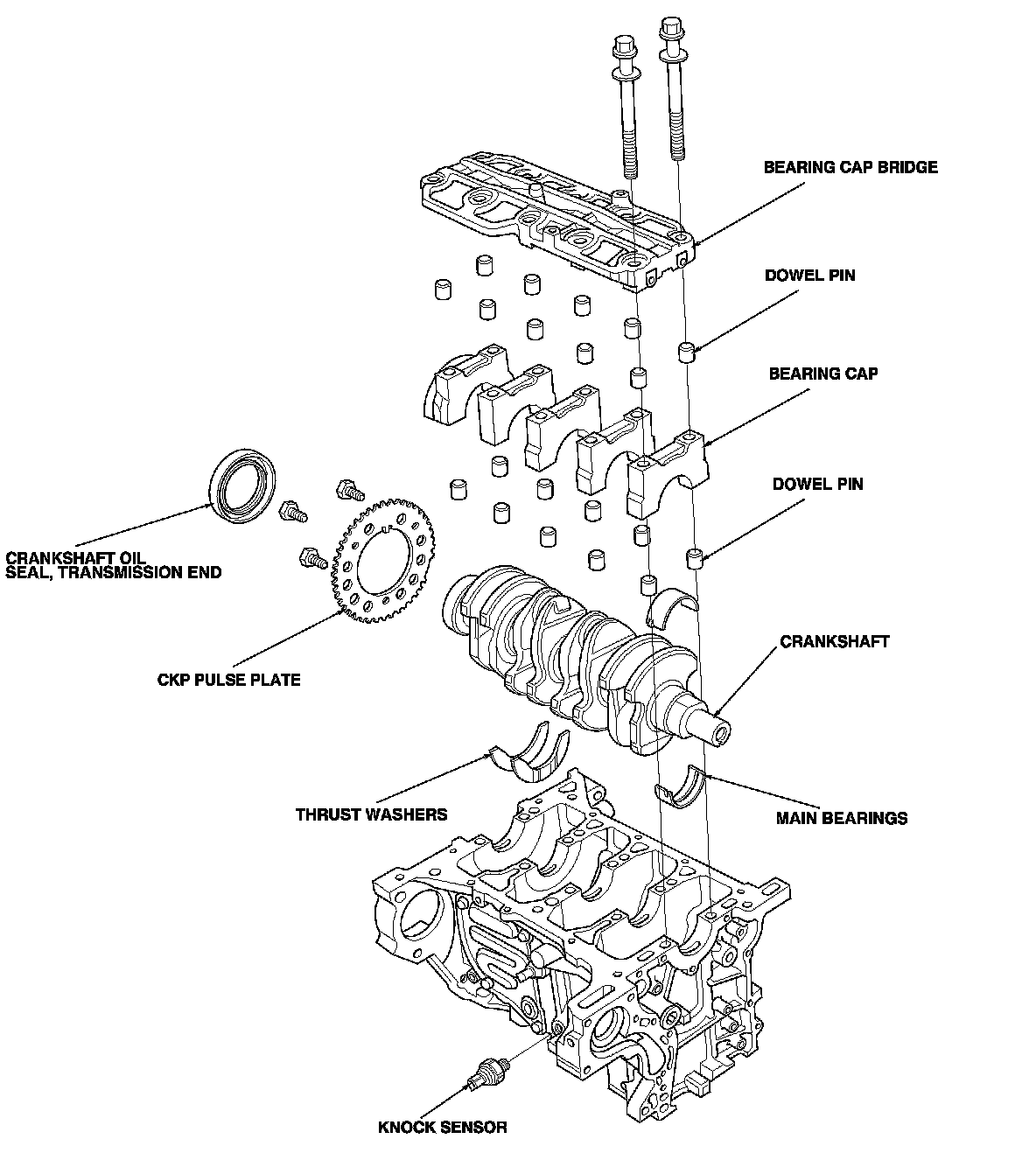 BEARING CAP BRIDGE

DOWEL PIN

BEARING CAP

DOWEL PIN

CRANKSHAFT OIL SEAL, TRANSMISSION END

CKP PULSE PLATE

CRANKSHAFT

THRUST WASHERS

MAIN BEARINGS

KNOCK SENSOR