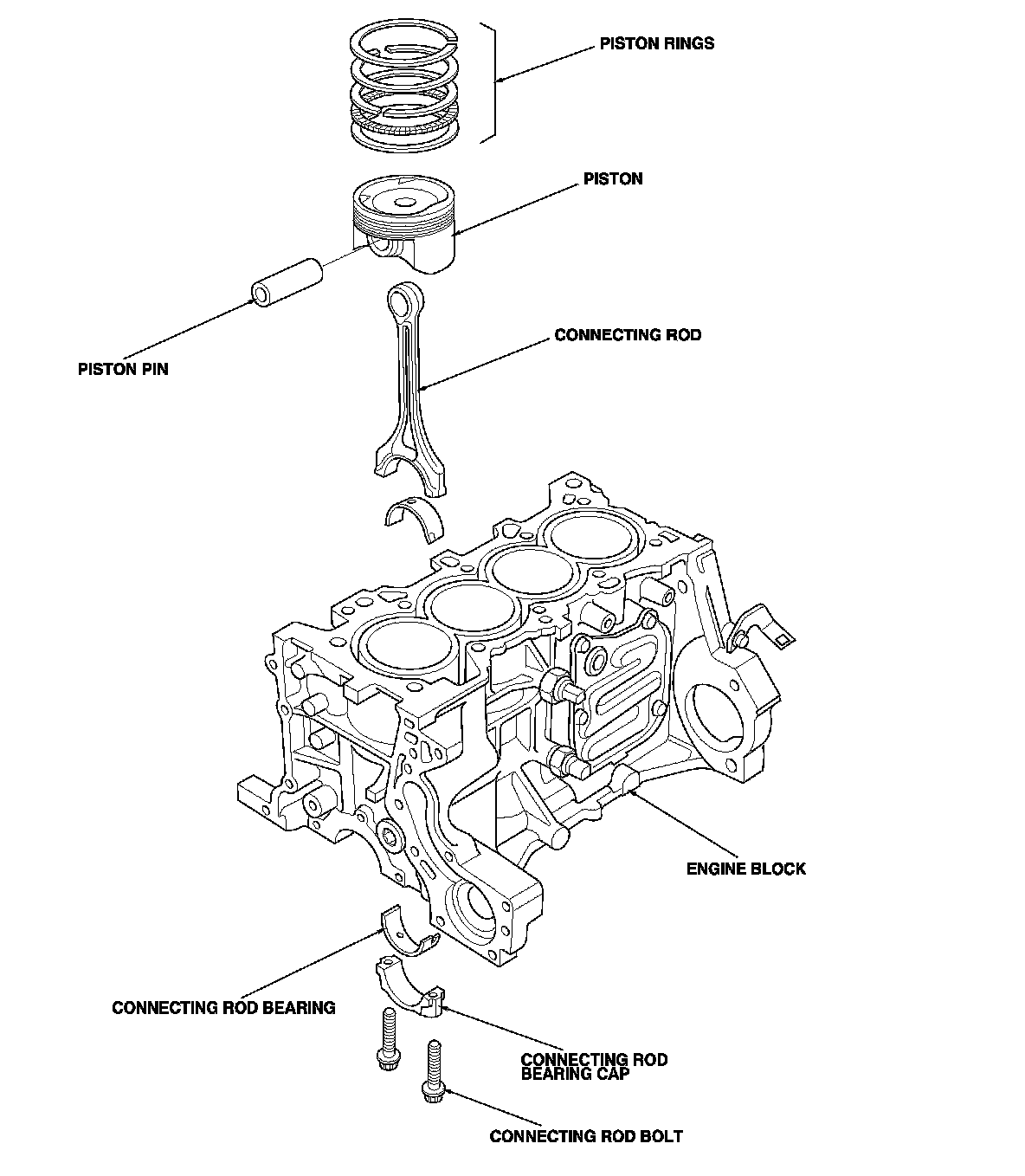 PISTON RINGS

PISTON

PISTON PIN

CONNECTING ROD

ENGINE BLOCK

CONNECTING ROD BEARING

CONNECTING ROD BEARING CAP

CONNECTING ROD BOLT