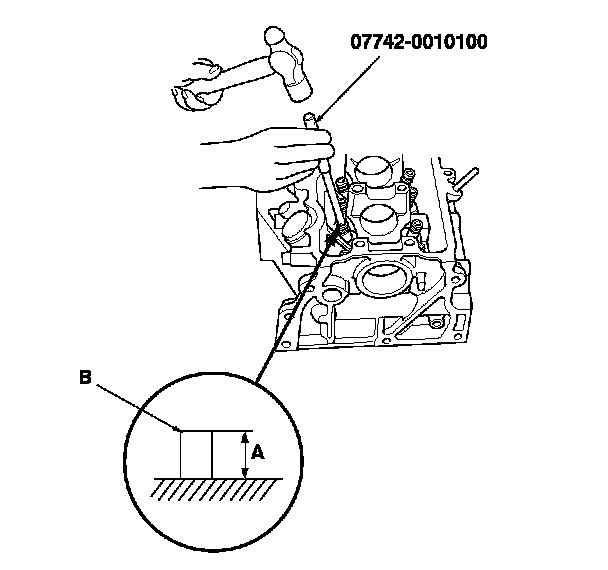 07742-0010100

B

A