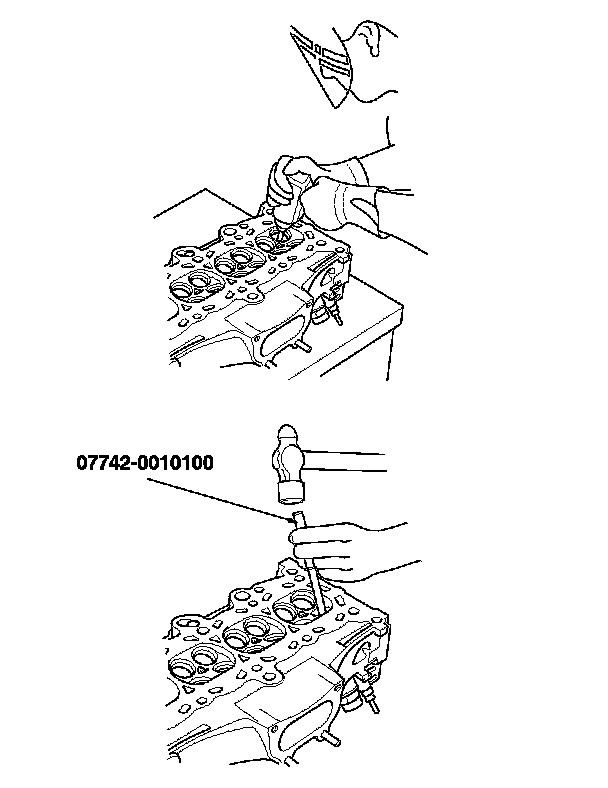 07742-0010100