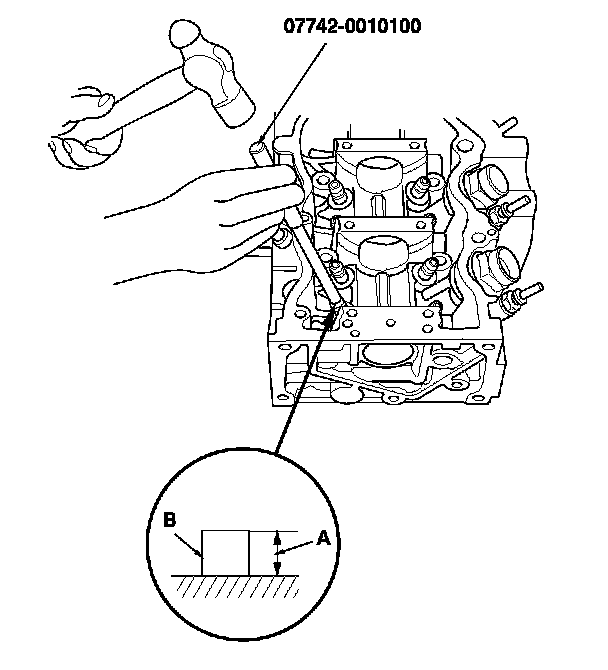 07742-0010100

B

A