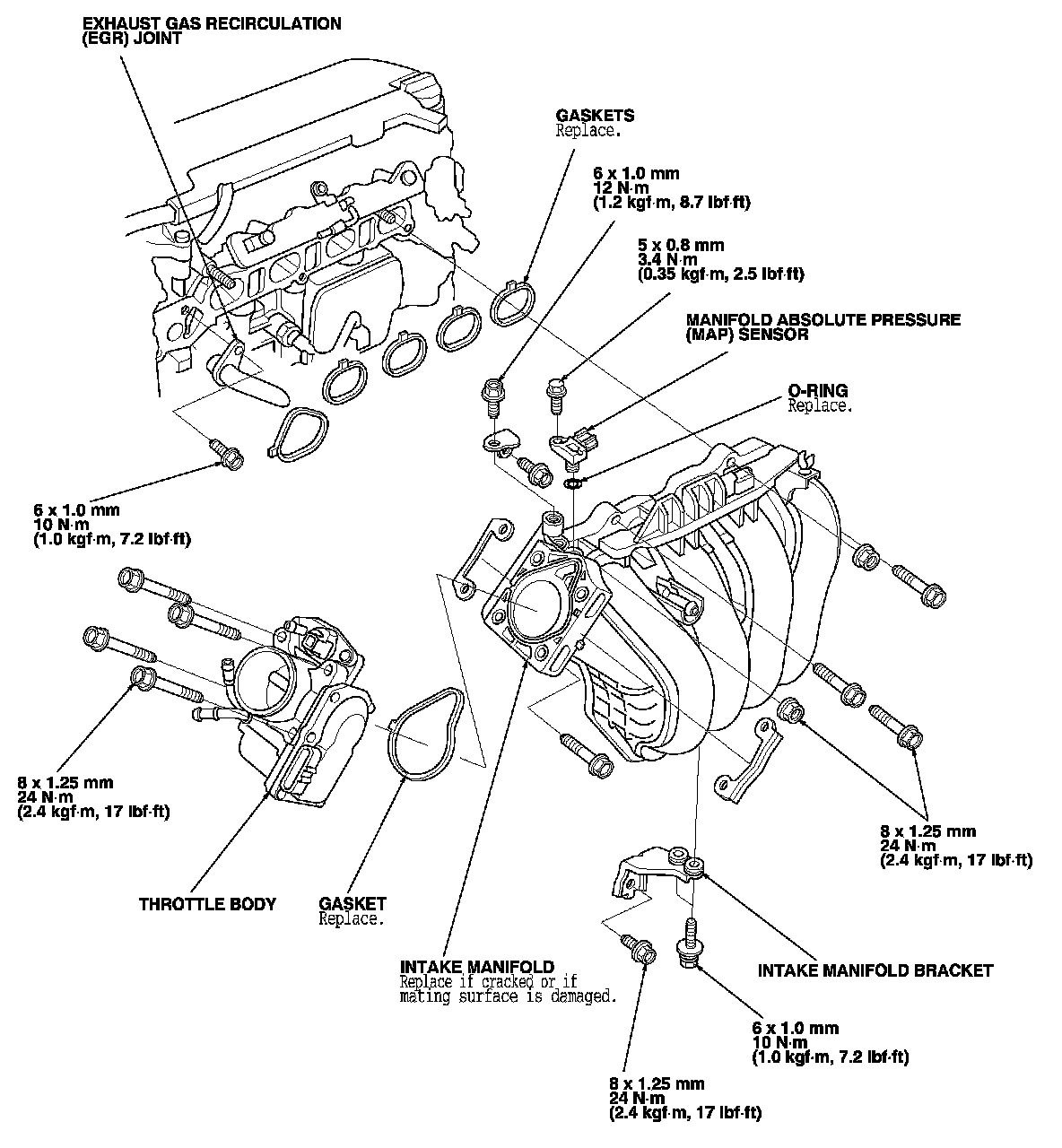 EXHAUST GAS RECIRCULATION (EGR) JOINT

GASKETS
Replace.

6 x 1.0 mm
12 N·m
(1.2 kgf·m, 8.7 lbf·ft)

5 x 0.8 mm
3.4 N·m
(0.35 kgf·m, 2.5 lbf·ft)

MANIFOLD ABSOLUTE PRESSURE (MAP) SENSOR

O-RING
Replace.

6 x 1.0 mm
10 N·m
(1.0 kgf·m, 7.2 lbf·ft)

8 x 1.25 mm
24 N·m
(2.4 kgf·m, 17 lbf·ft)

8 x 1.25 mm
24 N·m
(2.4 kgf·m, 17 lbf·ft)

THROTTLE BODY

GASKET
Replace.

INTAKE MANIFOLD
Replace if cracked or if mating surface is damaged.

INTAKE MANIFOLD BRACKET

6 x 1.0 mm
10 N·m
(1.0 kgf·m, 7.2 lbf·ft)

8 x 1.25 mm
24 N·m
(2.4 kgf·m, 17 lbf·ft)