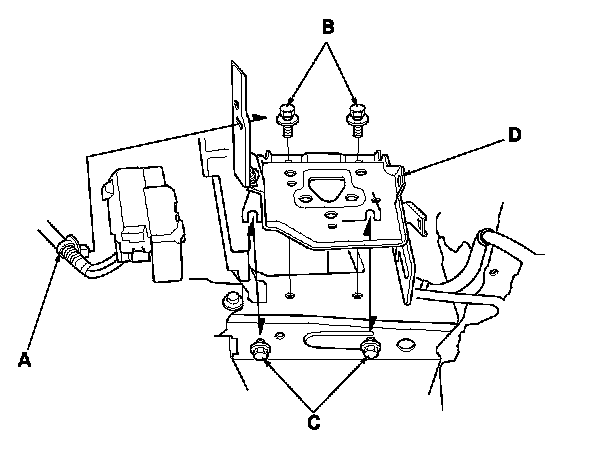 B
D
A
C