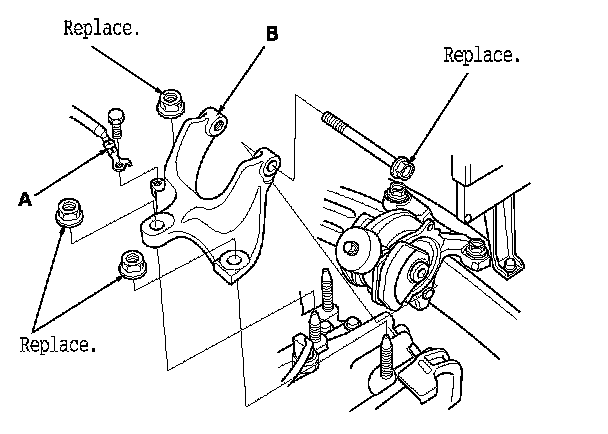 Replace.

B

Replace.

A

Replace.