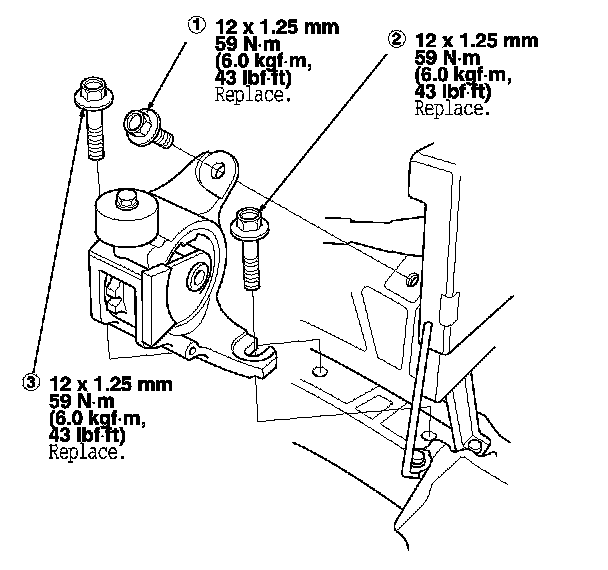 ① 12 x 1.25 mm
59 N·m
(6.0 kgf·m,
43 lbf·ft)
Replace.

② 12 x 1.25 mm
59 N·m
(6.0 kgf·m,
43 lbf·ft)
Replace.

③ 12 x 1.25 mm
59 N·m
(6.0 kgf·m,
43 lbf·ft)
Replace.