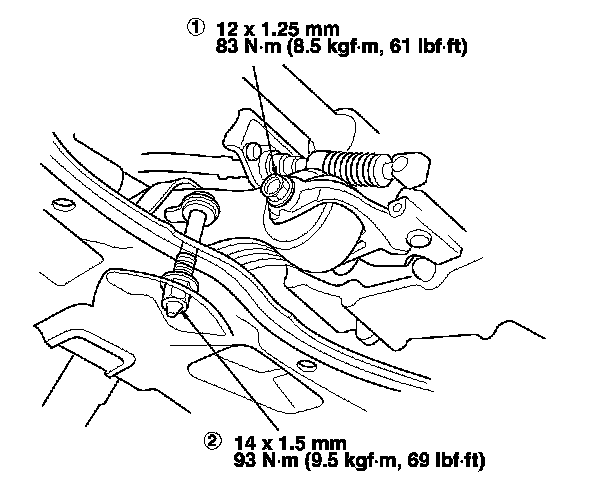 ① 12 x 1.25 mm
83 N·m (8.5 kgf·m, 61 lbf·ft)

② 14 x 1.5 mm
93 N·m (9.5 kgf·m, 69 lbf·ft)