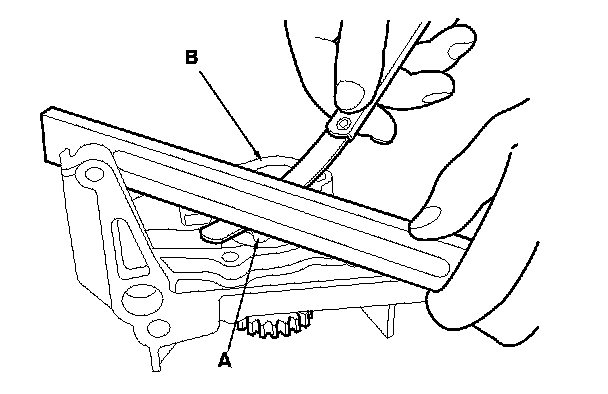 B

A